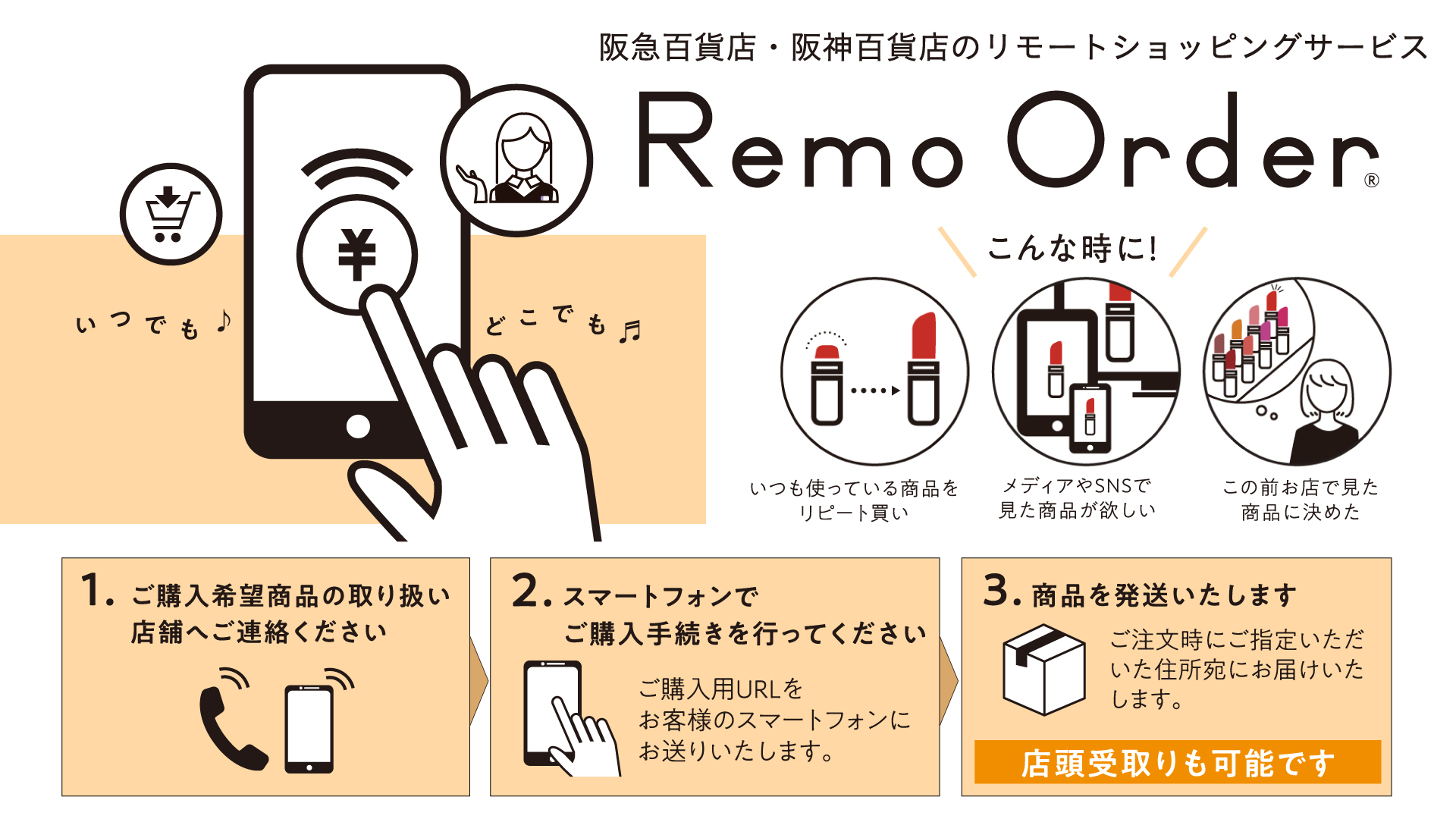 阪急百貨店・阪神百貨店のリモートショッピングサービス

Remo Order®

¥

いつでも♪

どこでも♬

こんな時に!

いつも使っている商品をリピート買い

メディアやSNSで見た商品が欲しい

この前お店で見た商品に決めた

1. ご購入希望商品の取り扱い店舗へご連絡ください

2. スマートフォンでご購入手続きを行ってください

ご購入用URLをお客様のスマートフォンにお送りいたします。

3. 商品を発送いたします

ご注文時にご指定いただいた住所宛にお届けいたします。

店頭受取りも可能です